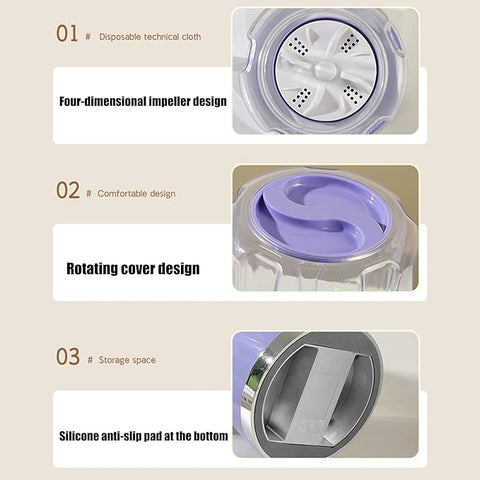 01 # Disposable technical cloth

Four-dimensional impeller design

02 # Comfortable design

Rotating cover design

03 # Storage space

Silicone anti-slip pad at the bottom