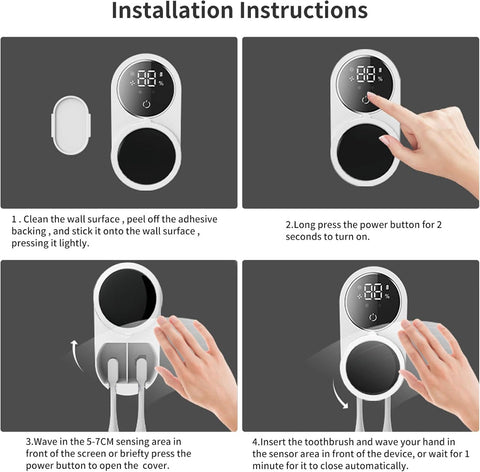 Installation Instructions

88 %

1 . Clean the wall surface , peel off the adhesive backing , and stick it onto the wall surface , pressing it lightly.

88 %

2.Long press the power button for 2 seconds to turn on.

3.Wave in the 5-7CM sensing area in front of the screen or briefty press the power button to open the cover.

88 %

4.Insert the toothbrush and wave your hand in the sensor area in front of the device, or wait for 1 minute for it to close automatically.